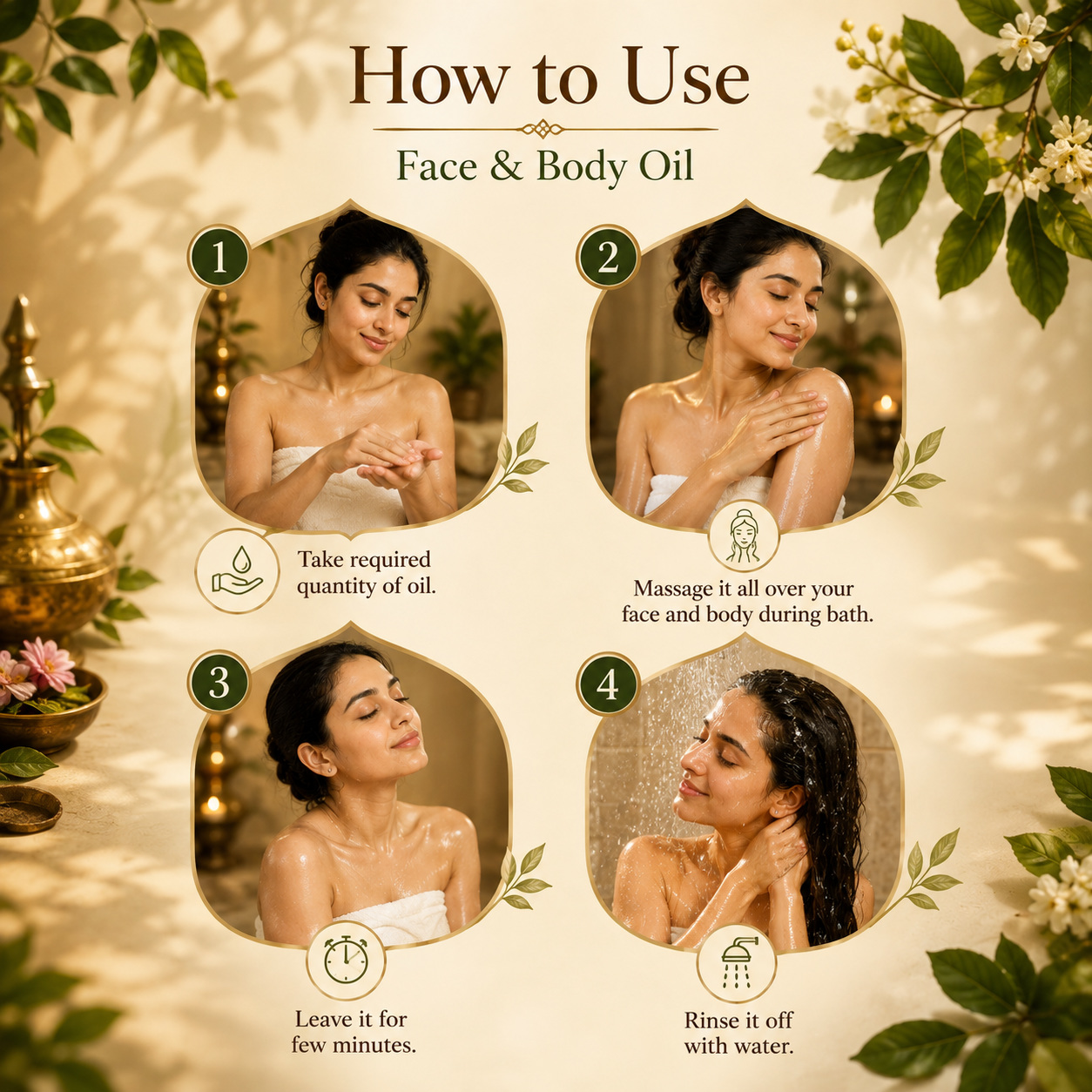 How to Use

Face & Body Oil

1

Take required quantity of oil.

2

Massage it all over your face and body during bath.

3

Leave it for few minutes.

4

Rinse it off with water.